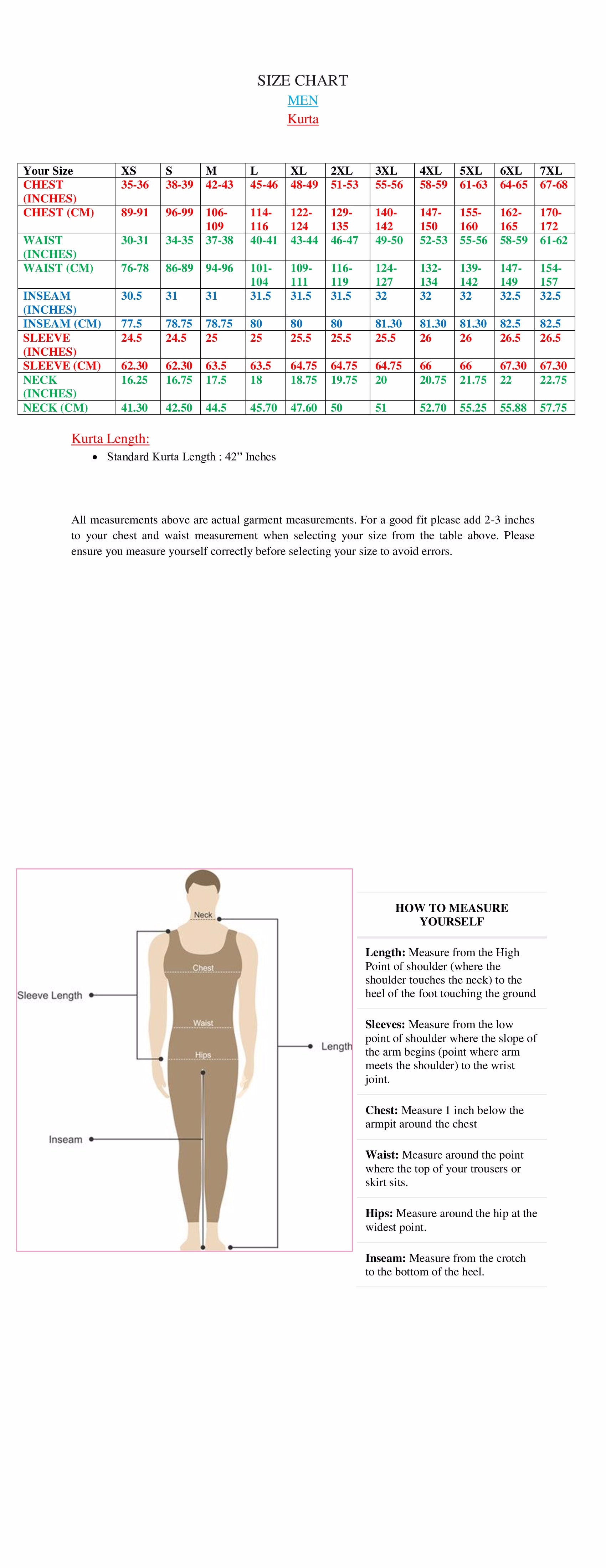 SIZE CHART
MEN
Kurta

| Your Size | XS | S | M | L | XL | 2XL | 3XL | 4XL | 5XL | 6XL | 7XL |
|---|---|---|---|---|---|---|---|---|---|---|---|
| CHEST (INCHES) | 35-36 | 38-39 | 42-43 | 45-46 | 48-49 | 51-53 | 55-56 | 58-59 | 61-63 | 64-65 | 67-68 |
| CHEST (CM) | 89-91 | 96-99 | 106-109 | 114-116 | 122-124 | 129-135 | 140-142 | 147-150 | 155-160 | 162-165 | 170-172 |
| WAIST (INCHES) | 30-31 | 34-35 | 37-38 | 40-41 | 43-44 | 46-47 | 49-50 | 52-53 | 55-56 | 58-59 | 61-62 |
| WAIST (CM) | 76-78 | 86-89 | 94-96 | 101-104 | 109-111 | 116-119 | 124-127 | 132-134 | 139-142 | 147-149 | 154-157 |
| INSEAM (INCHES) | 30.5 | 31 | 31 | 31.5 | 31.5 | 31.5 | 32 | 32 | 32 | 32.5 | 32.5 |
| INSEAM (CM) | 77.5 | 78.75 | 78.75 | 80 | 80 | 80 | 81.30 | 81.30 | 81.30 | 82.5 | 82.5 |
| SLEEVE (INCHES) | 24.5 | 24.5 | 25 | 25 | 25.5 | 25.5 | 25.5 | 26 | 26 | 26.5 | 26.5 |
| SLEEVE (CM) | 62.30 | 62.30 | 63.5 | 63.5 | 64.75 | 64.75 | 64.75 | 66 | 66 | 67.30 | 67.30 |
| NECK (INCHES) | 16.25 | 16.75 | 17.5 | 18 | 18.75 | 19.75 | 20 | 20.75 | 21.75 | 22 | 22.75 |
| NECK (CM) | 41.30 | 42.50 | 44.5 | 45.70 | 47.60 | 50 | 51 | 52.70 | 55.25 | 55.88 | 57.75 |

Kurta Length:
• Standard Kurta Length : 42” Inches

All measurements above are actual garment measurements. For a good fit please add 2-3 inches to your chest and waist measurement when selecting your size from the table above. Please ensure you measure yourself correctly before selecting your size to avoid errors.

Neck
Chest
Sleeve Length
Waist
Hips
Length
Inseam

HOW TO MEASURE YOURSELF

Length: Measure from the High Point of shoulder (where the shoulder touches the neck) to the heel of the foot touching the ground

Sleeves: Measure from the low point of shoulder where the slope of the arm begins (point where arm meets the shoulder) to the wrist joint.

Chest: Measure 1 inch below the armpit around the chest

Waist: Measure around the point where the top of your trousers or skirt sits.

Hips: Measure around the hip at the widest point.

Inseam: Measure from the crotch to the bottom of the heel.